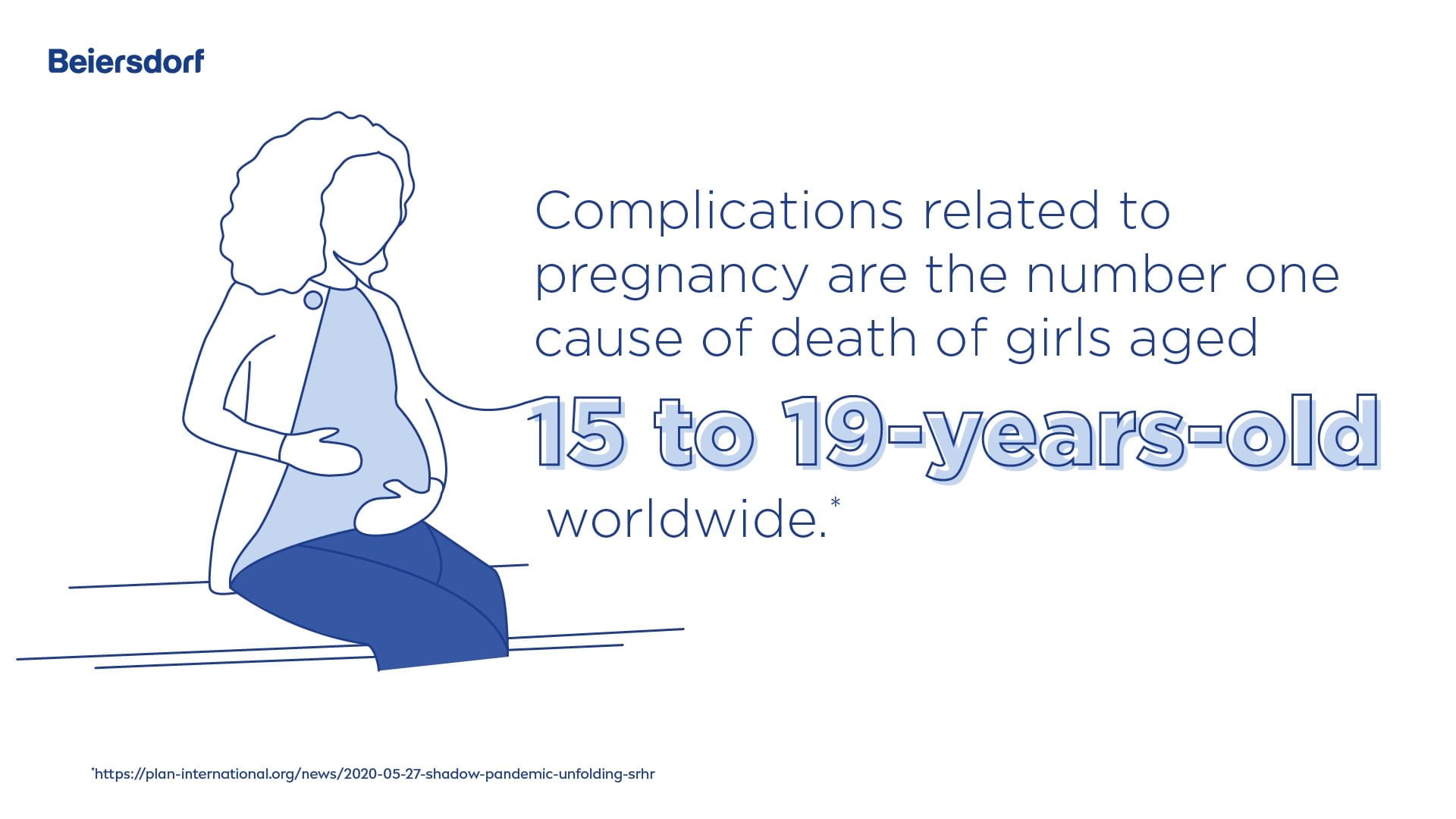 Beiersdorf

Complications related to pregnancy are the number one cause of death of girls aged

15 to 19-years-old

worldwide.*

*https://plan-international.org/news/2020-05-27-shadow-pandemic-unfolding-srhr