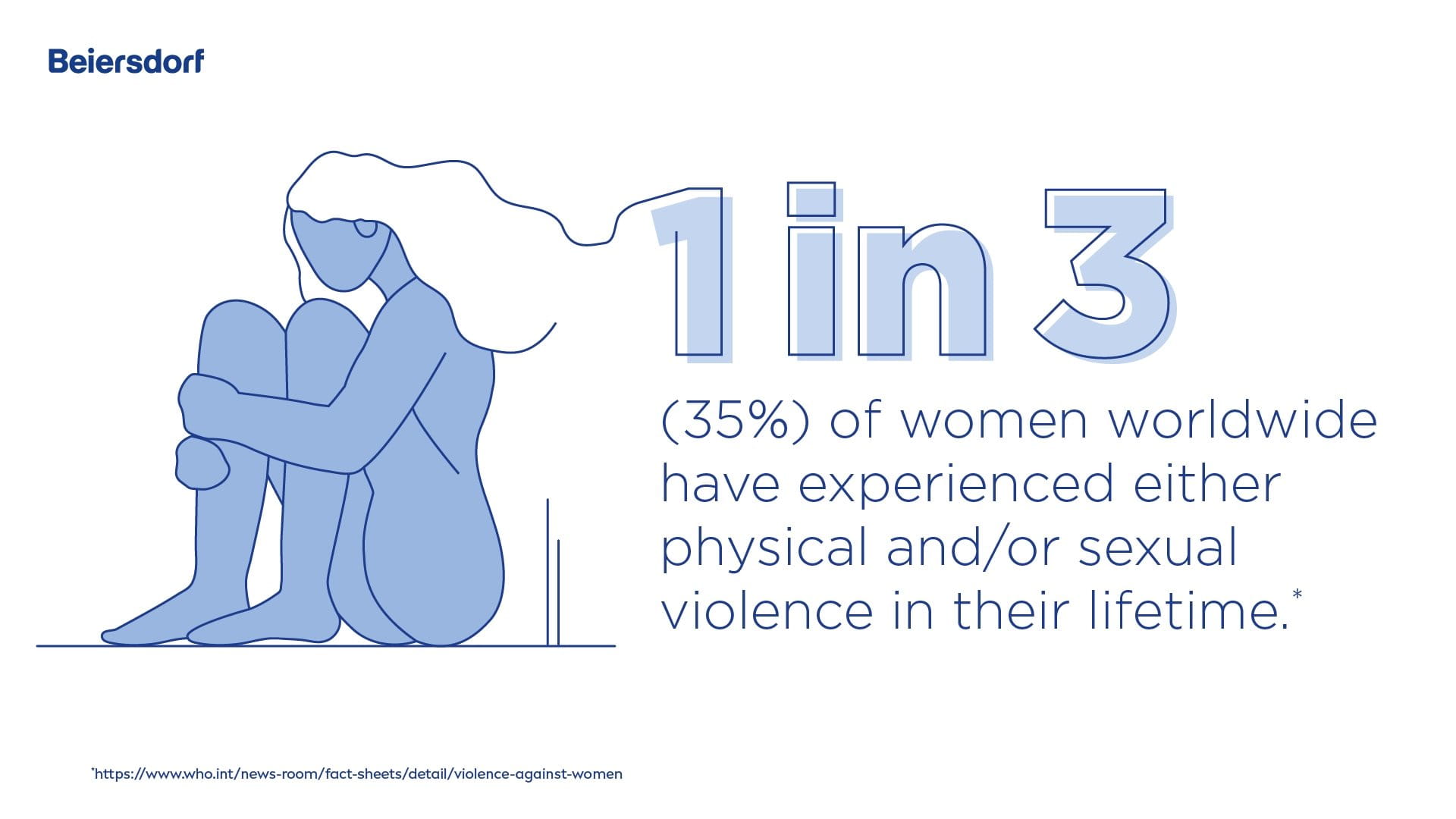 Beiersdorf

1 in 3

(35%) of women worldwide have experienced either physical and/or sexual violence in their lifetime.*

*https://www.who.int/news-room/fact-sheets/detail/violence-against-women